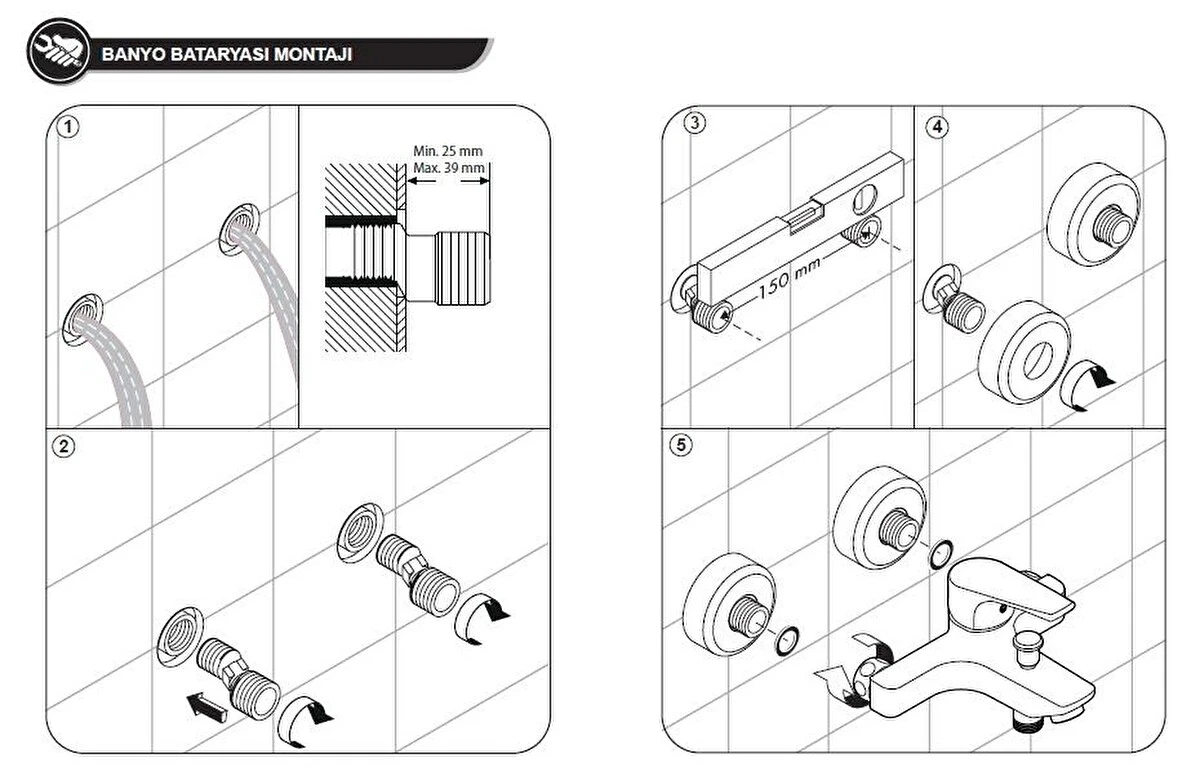 BANYO BATARYASI MONTAJI

1

Min. 25 mm
Max. 39 mm

2

3

150 mm

4

5