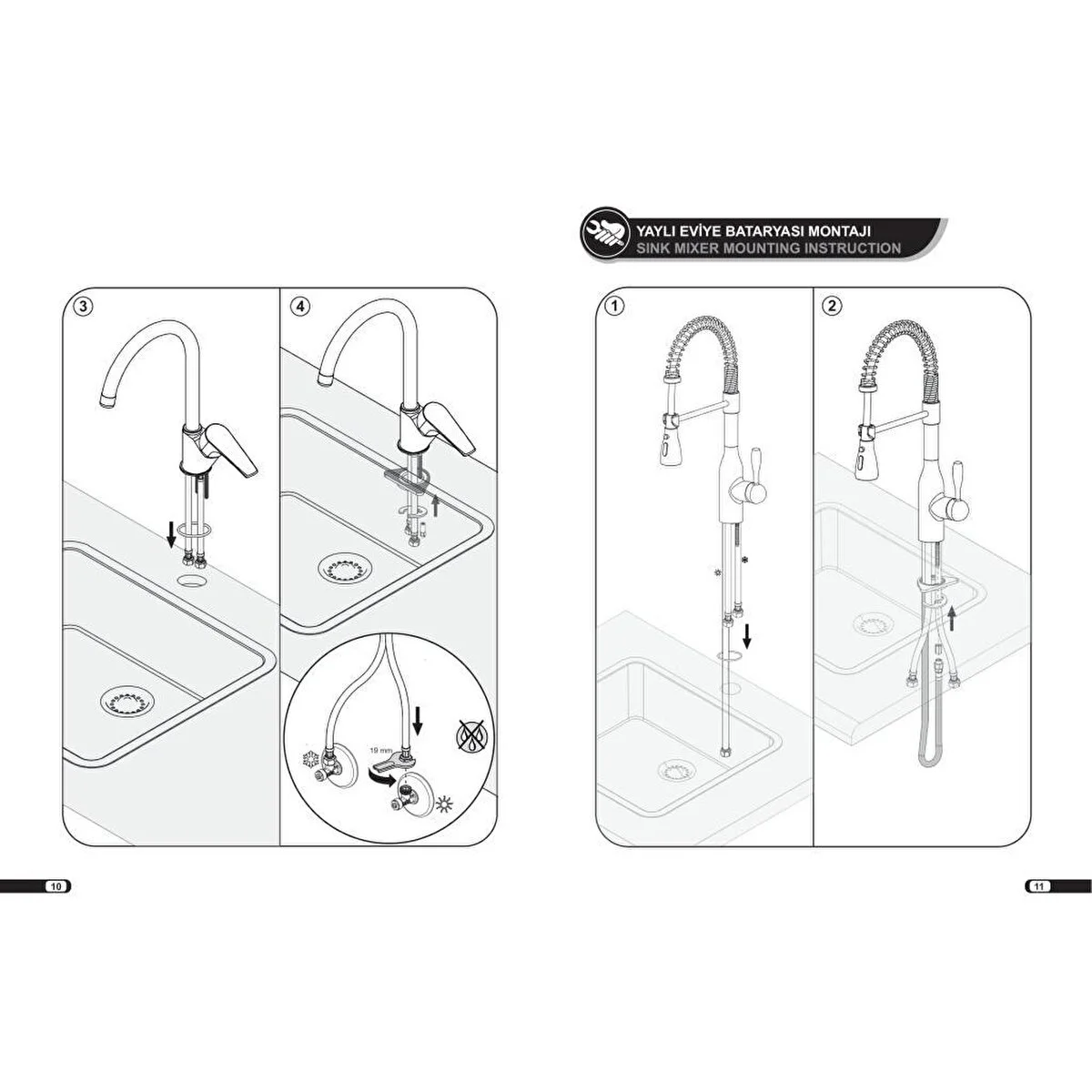 3

4

19 mm

10

YAYLI EVİYE BATARYASI MONTAJI
SINK MIXER MOUNTING INSTRUCTION

1

2

11