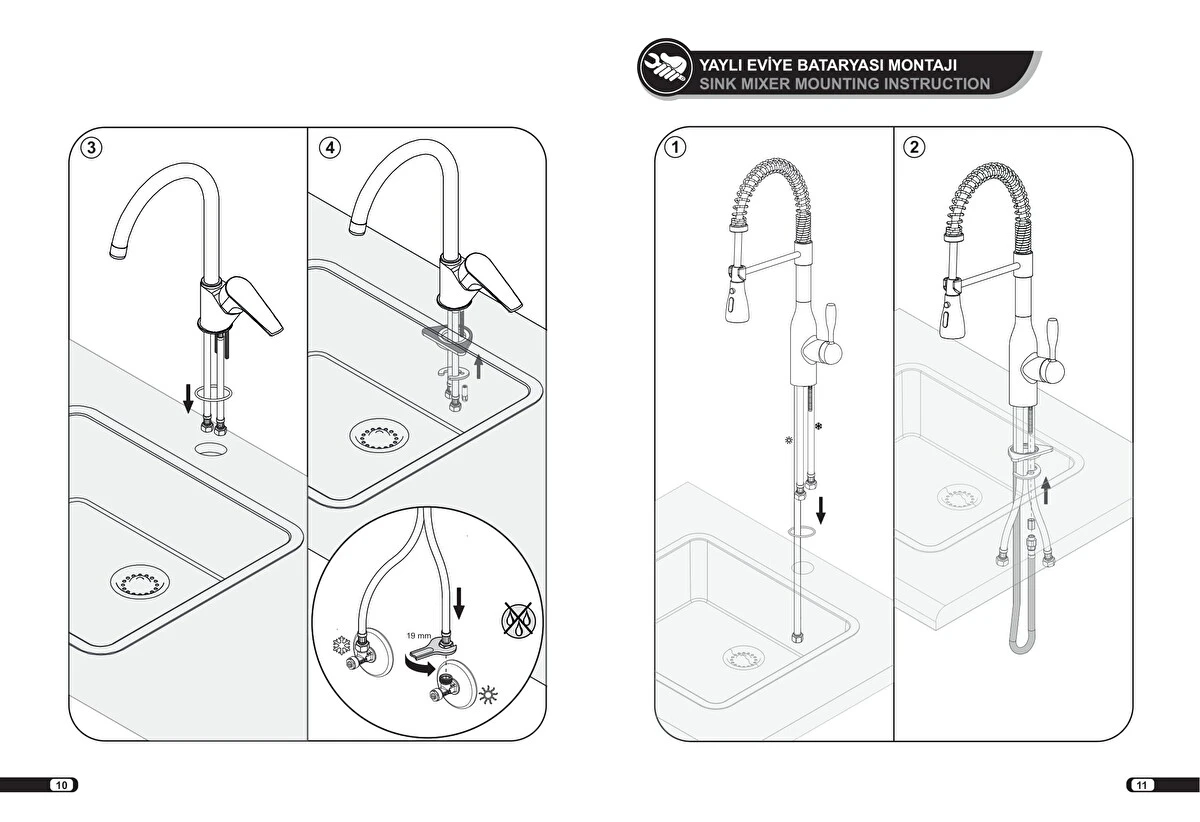 3

4

19 mm

10

YAYLI EVİYE BATARYASI MONTAJI
SINK MIXER MOUNTING INSTRUCTION

1

2

11