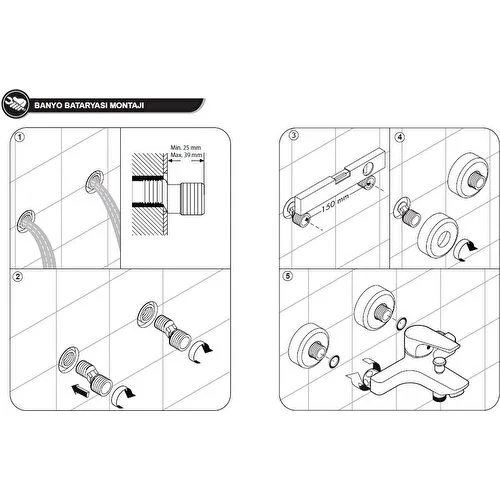 BANYO BATARYASI MONTAJI

1

Min. 25 mm
Max. 39 mm

2

3

150 mm

4

5