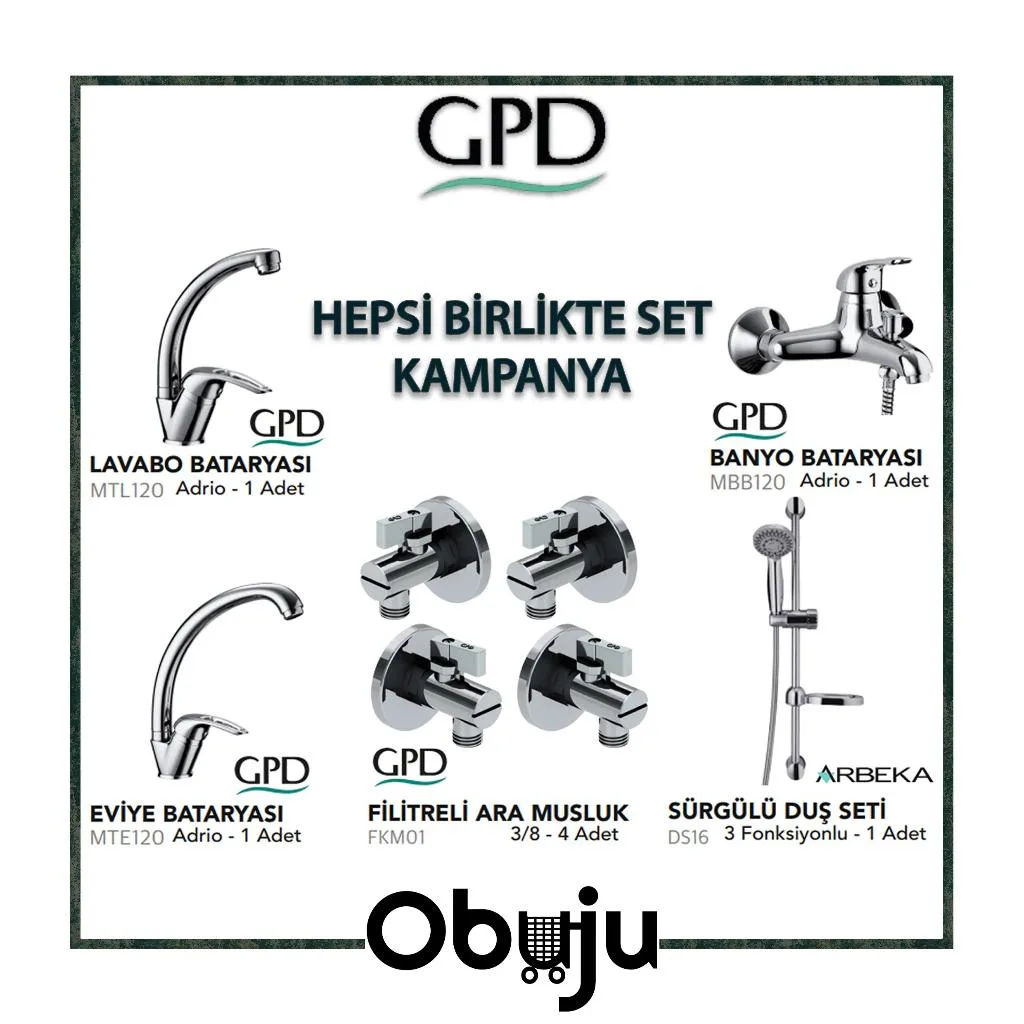 GPD

HEPSİ BİRLİKTE SET KAMPANYA

GPD
LAVABO BATARYASI
MTL120 Adrio - 1 Adet

GPD
BANYO BATARYASI
MBB120 Adrio - 1 Adet

GPD
EVİYE BATARYASI
MTE120 Adrio - 1 Adet

GPD
FİLİTRELİ ARA MUSLUK
FKM01 3/8 - 4 Adet

ARBEKA
SÜRGÜLÜ DUŞ SETİ
DS16 3 Fonksiyonlu - 1 Adet

Obuju