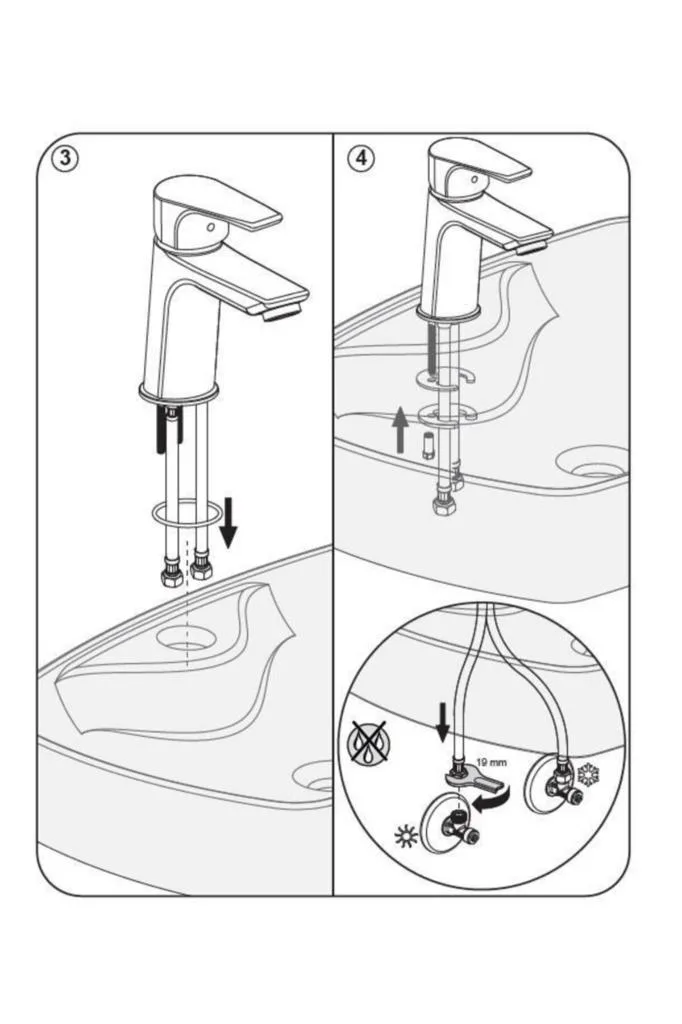 3

4

19 mm