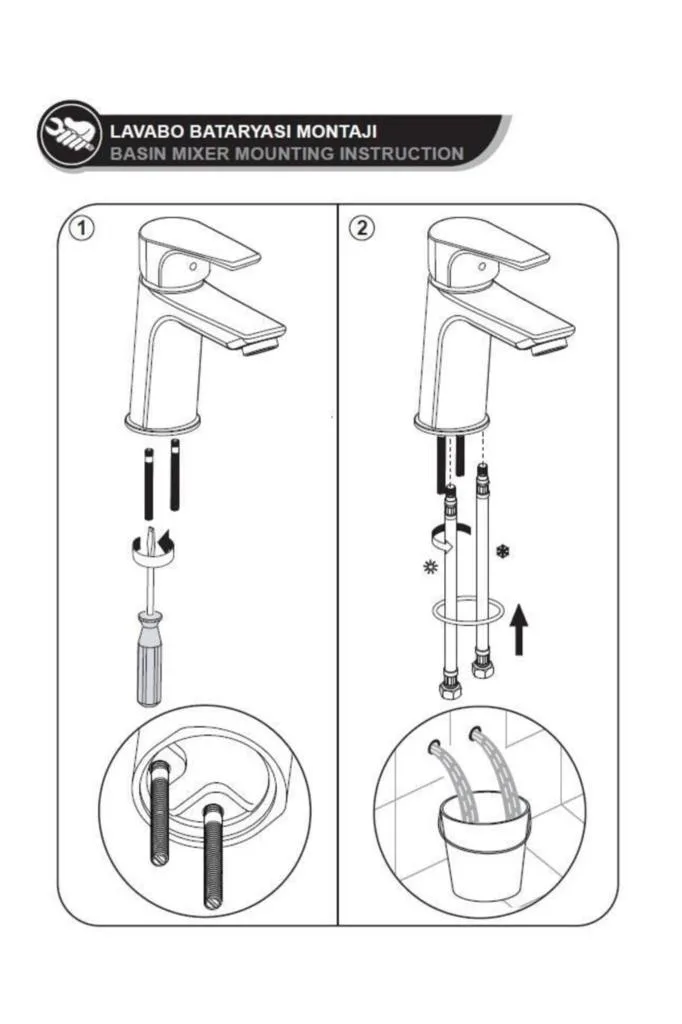 LAVABO BATARYASI MONTAJI
BASIN MIXER MOUNTING INSTRUCTION

1

2